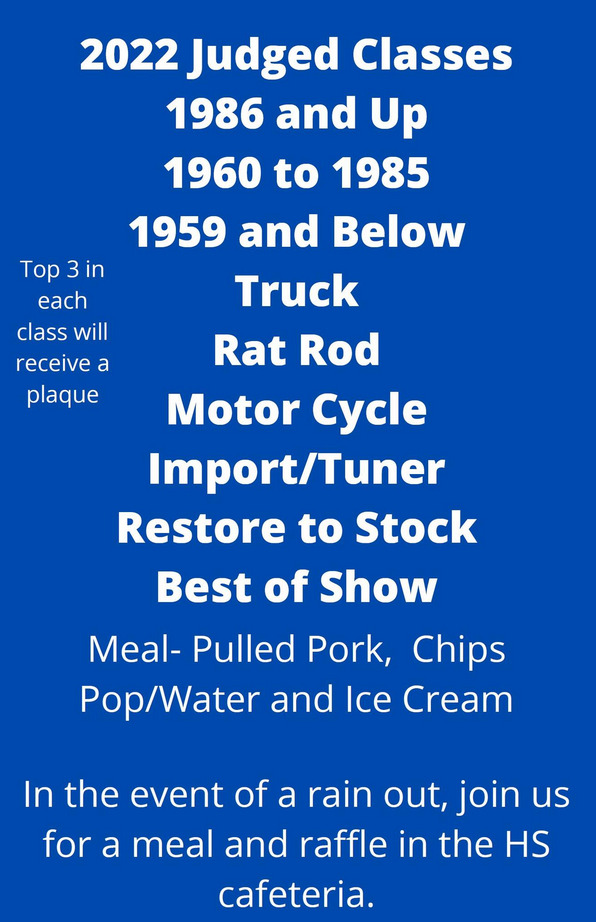 2022 Judged Classes
1986 and Up
1960 to 1985
1959 and Below
Truck
Rat Rod
Motor Cycle
Import/Tuner
Restore to Stock
Best of Show

Top 3 in each class will receive a plaque

Meal- Pulled Pork, Chips Pop/Water and Ice Cream

In the event of a rain out, join us for a meal and raffle in the HS cafeteria.